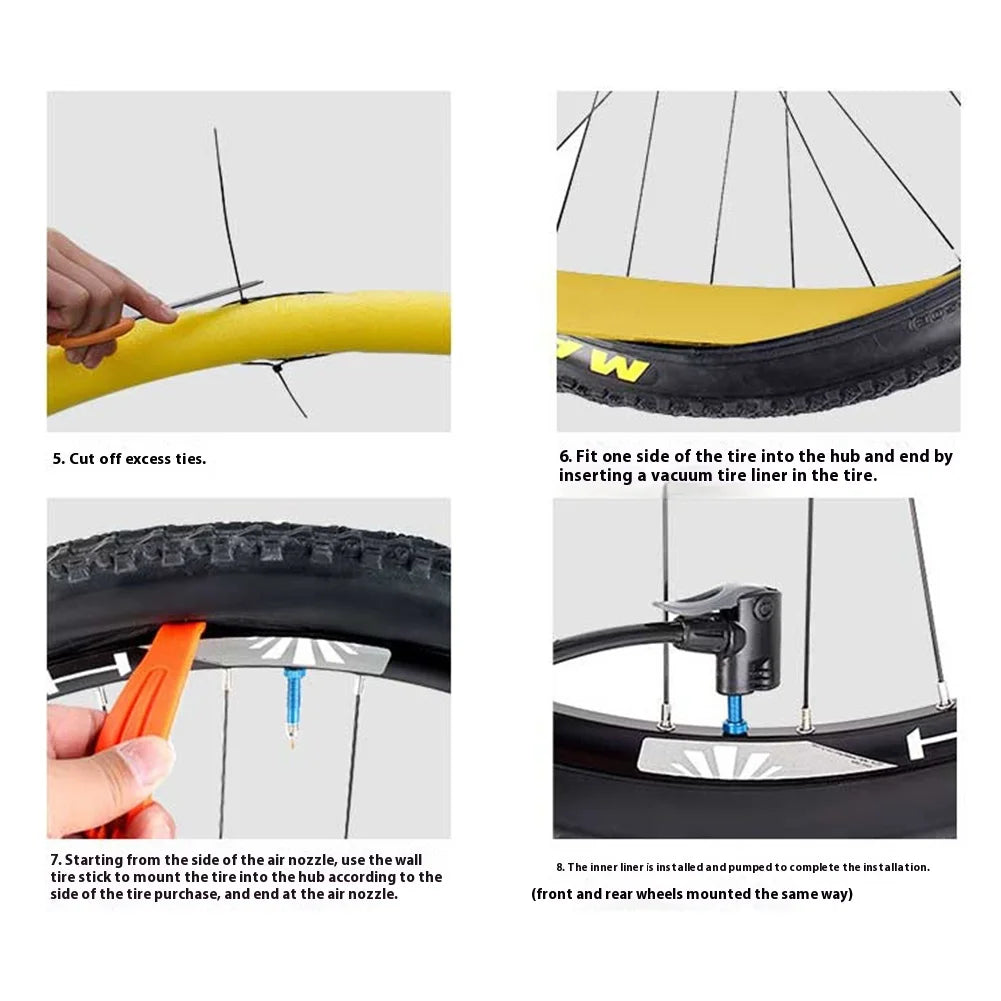 5. Cut off excess ties.

6. Fit one side of the tire into the hub and end by inserting a vacuum tire liner in the tire.

7. Starting from the side of the air nozzle, use the wall tire stick to mount the tire into the hub according to the side of the tire purchase, and end at the air nozzle.

8. The inner liner is installed and pumped to complete the installation.

(front and rear wheels mounted the same way)